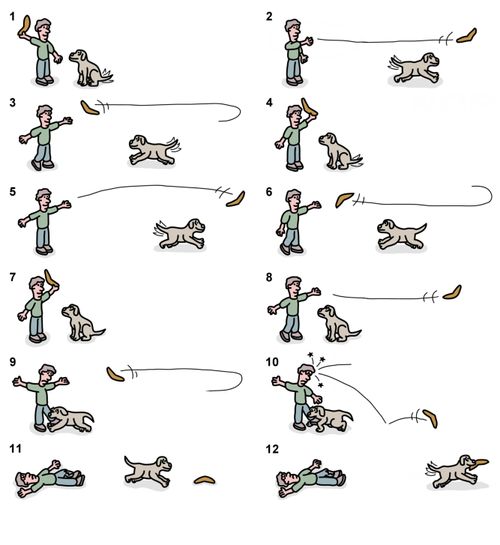 1

2

3

4

5

6

7

8

9

10

11

12